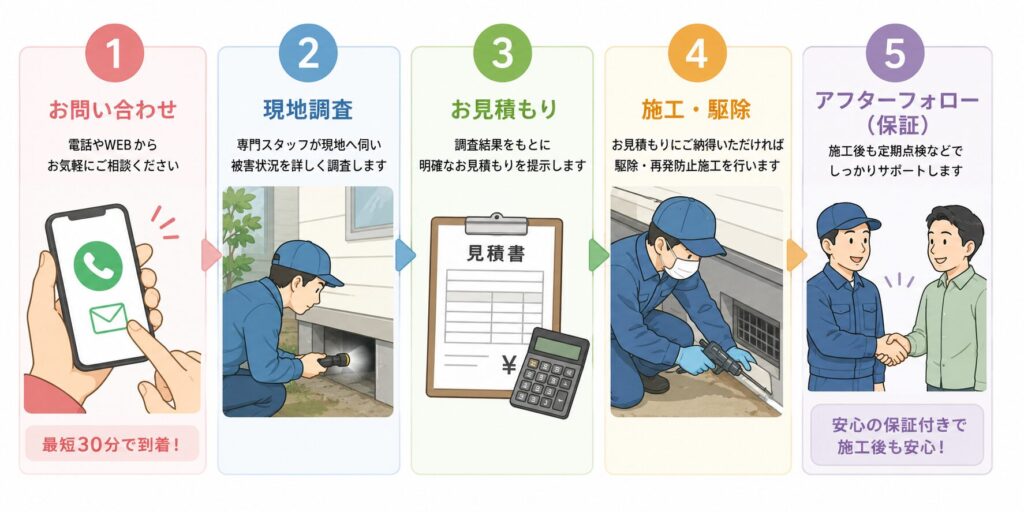 1
お問い合わせ
電話やWEBから
お気軽にご相談ください

最短30分で到着！

2
現地調査
専門スタッフが現地へ伺い
被害状況を詳しく調査します

3
お見積もり
調査結果をもとに
明確なお見積もりを提示します

見積書
¥

4
施工・駆除
お見積もりにご納得いただければ
駆除・再発防止施工を行います

5
アフターフォロー
（保証）
施工後も定期点検などで
しっかりサポートします

安心の保証付きで
施工後も安心！