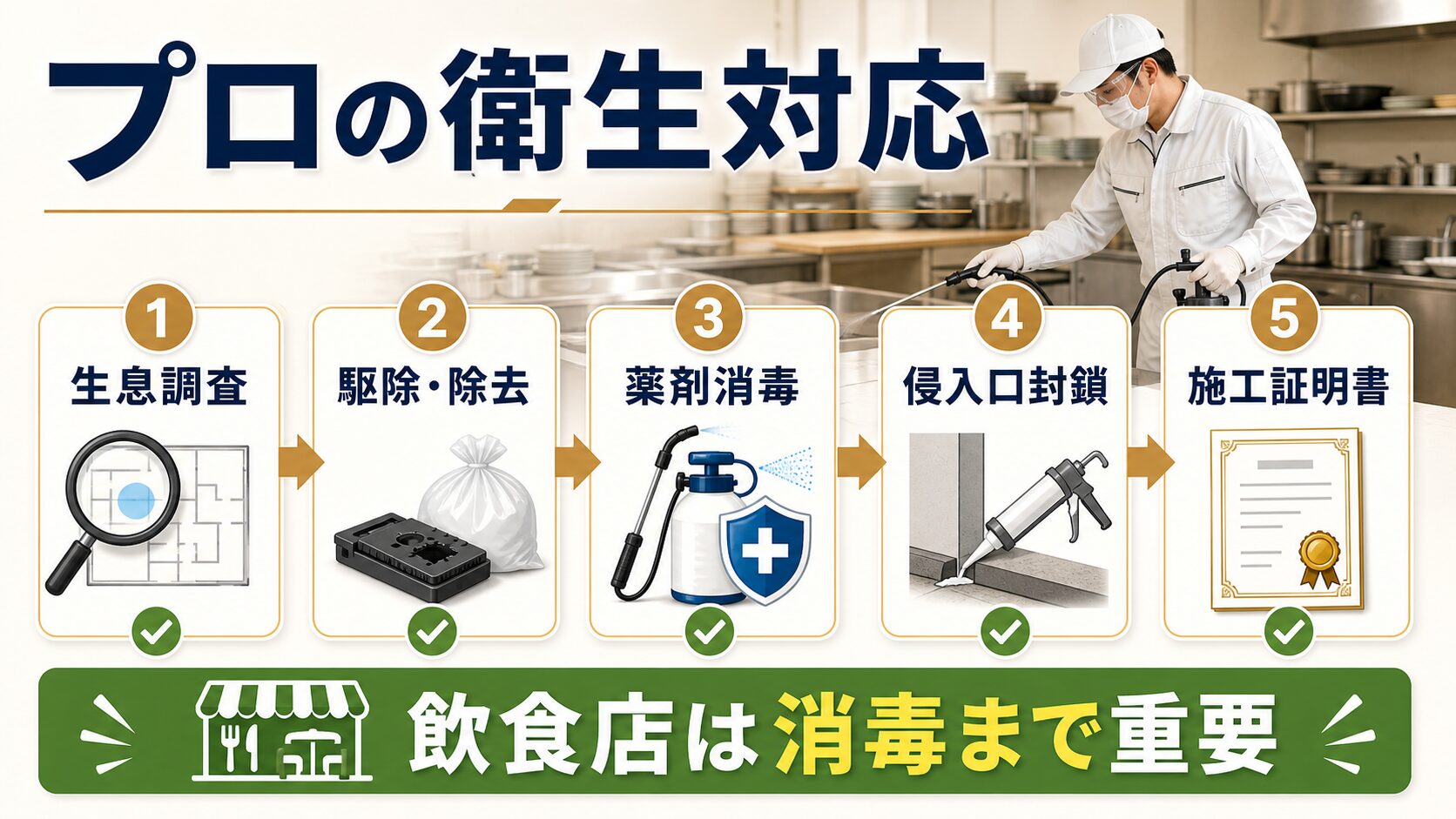 プロの衛生対応

1
生息調査

2
駆除・除去

3
薬剤消毒

4
侵入口封鎖

5
施工証明書

飲食店は消毒まで重要