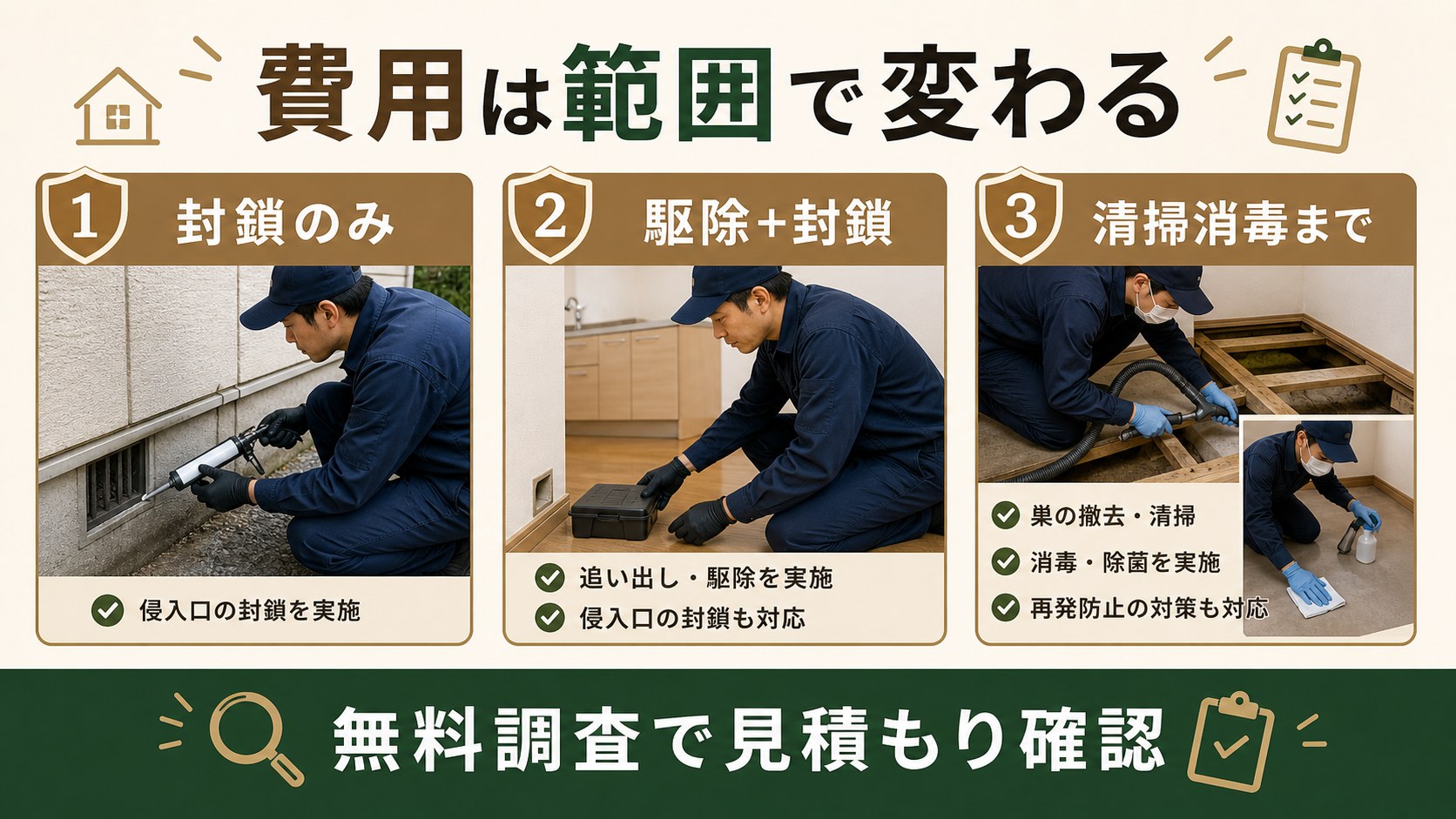 費用は範囲で変わる

1 封鎖のみ

侵入口の封鎖を実施

2 駆除+封鎖

追い出し・駆除を実施
侵入口の封鎖も対応

3 清掃消毒まで

巣の撤去・清掃
消毒・除菌を実施
再発防止の対策も対応

無料調査で見積もり確認