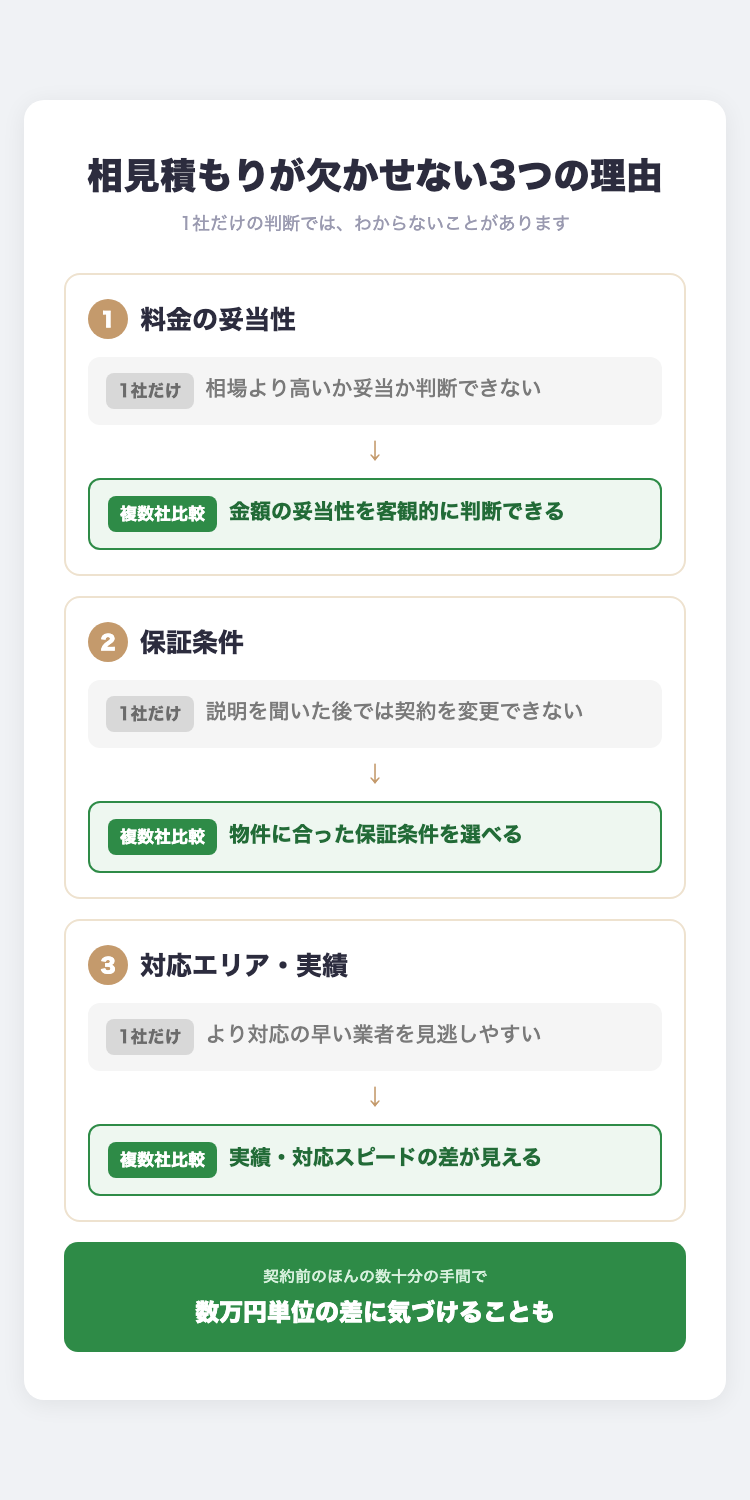 相見積もりが欠かせない3つの理由

1社だけの判断では、わからないことがあります

1 料金の妥当性

1社だけ 相場より高いか妥当か判断できない

↓

複数社比較 金額の妥当性を客観的に判断できる

2 保証条件

1社だけ 説明を聞いた後では契約を変更できない

↓

複数社比較 物件に合った保証条件を選べる

3 対応エリア・実績

1社だけ より対応の早い業者を見逃しやすい

↓

複数社比較 実績・対応スピードの差が見える

契約前のほんの数十分の手間で

数万円単位の差に気づけることも